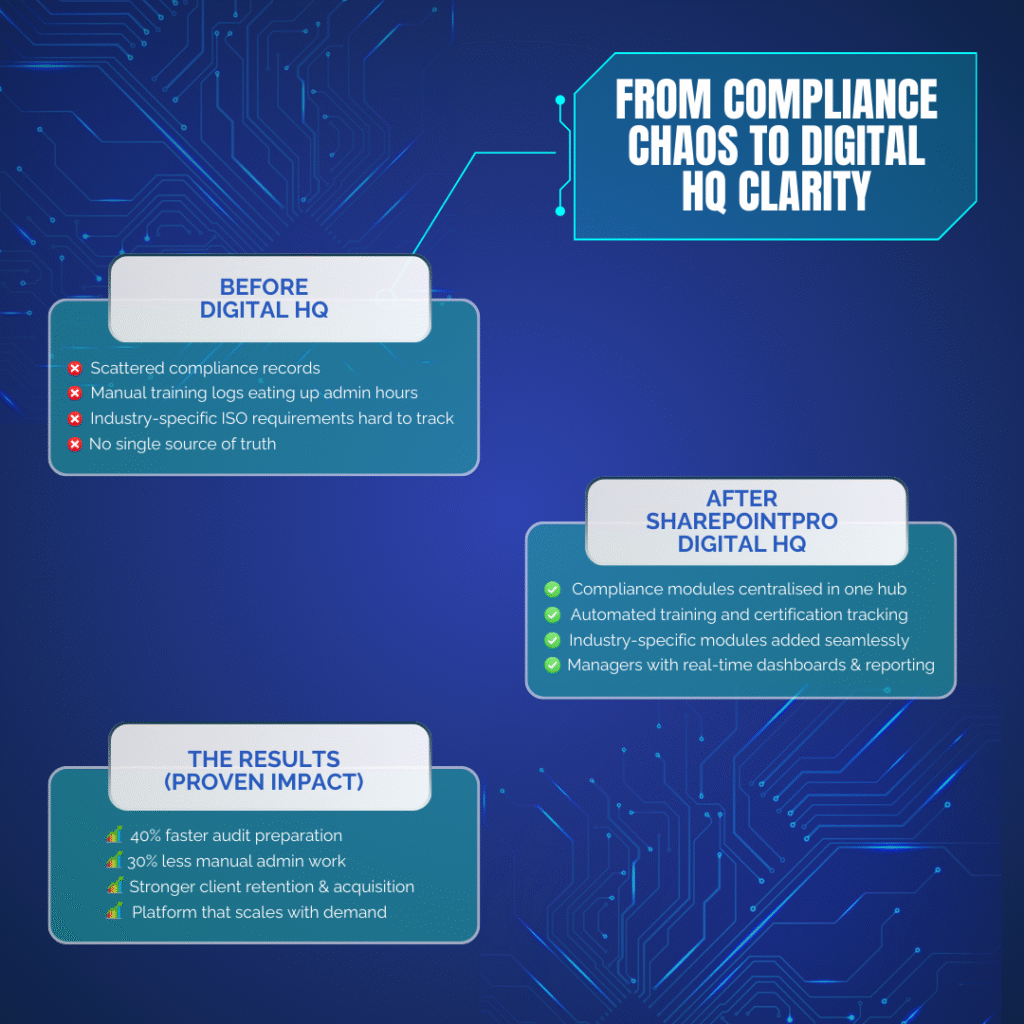 FROM COMPLIANCE CHAOS TO DIGITAL HQ CLARITY

BEFORE DIGITAL HQ

Scattered compliance records
Manual training logs eating up admin hours
Industry-specific ISO requirements hard to track
No single source of truth

AFTER SHAREPOINTPRO DIGITAL HQ

Compliance modules centralised in one hub
Automated training and certification tracking
Industry-specific modules added seamlessly
Managers with real-time dashboards & reporting

THE RESULTS (PROVEN IMPACT)

40% faster audit preparation
30% less manual admin work
Stronger client retention & acquisition
Platform that scales with demand